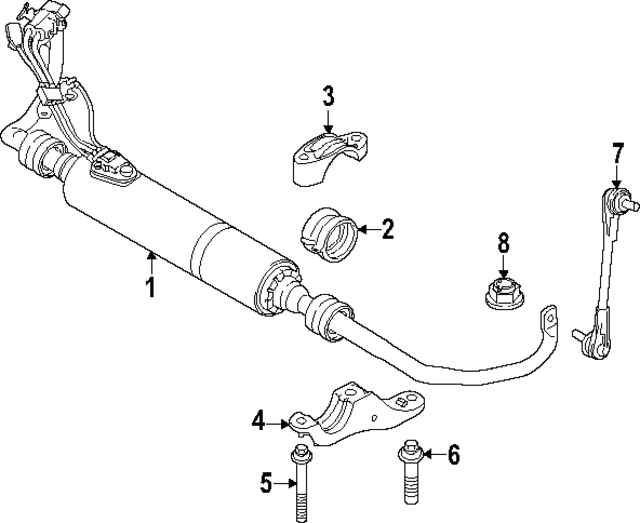 3
7
2
8
1
4
6
5